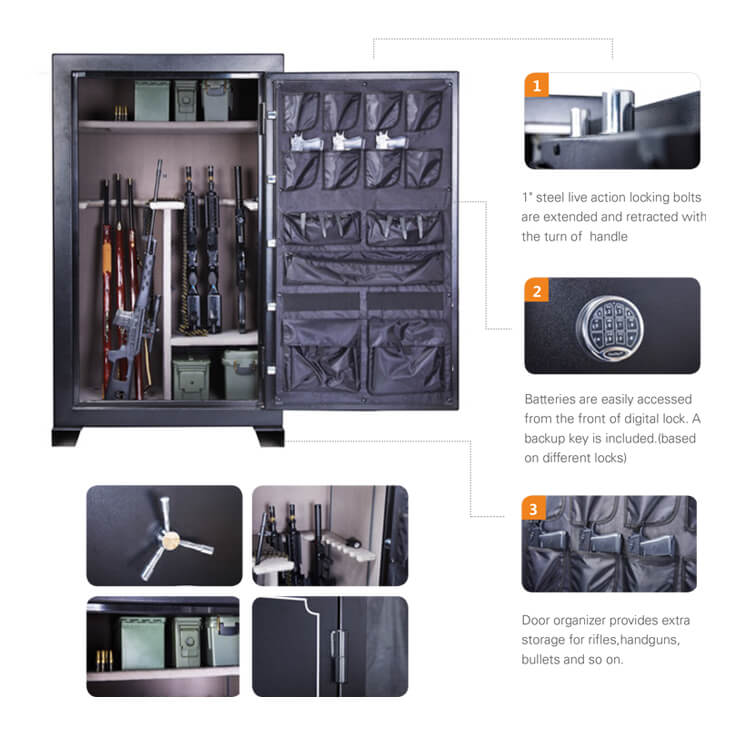 1

1" steel live action locking bolts are extended and retracted with the turn of  handle

2

Batteries are easily accessed from the front of digital lock. A backup key is included.(based on different locks)

3

Door organizer provides extra storage for rifles,handguns, bullets and so on.