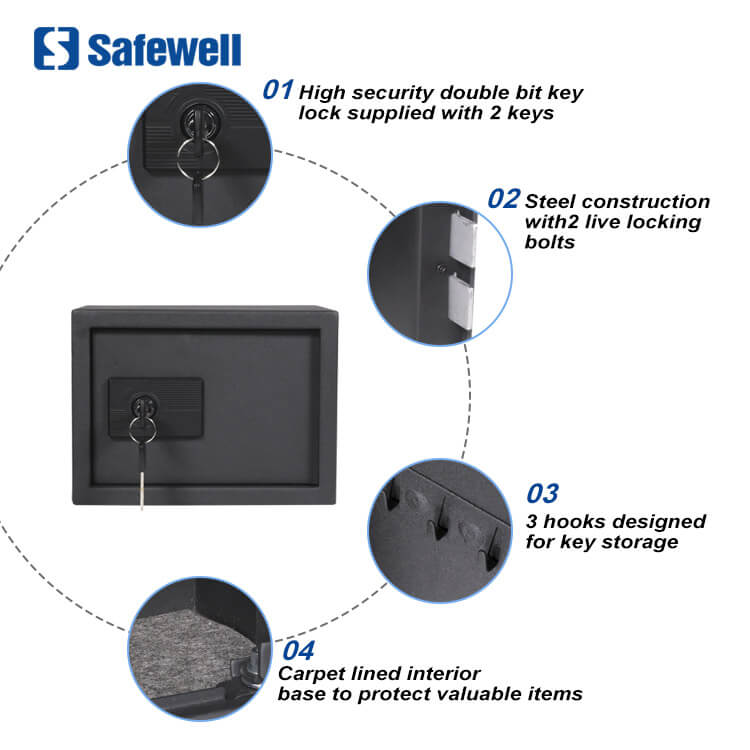 Safewell

01 High security double bit key lock supplied with 2 keys

02 Steel construction with2 live locking bolts

03 3 hooks designed for key storage

04 Carpet lined interior base to protect valuable items